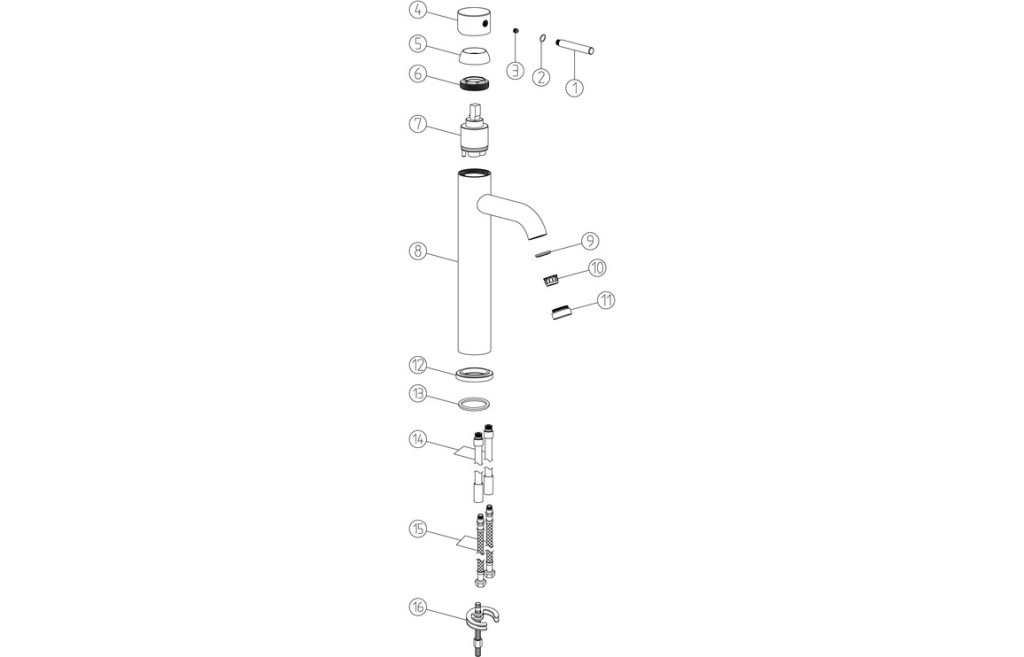 4
5
6
3
2
1
7
8
9
10
11
12
13
14
15
16