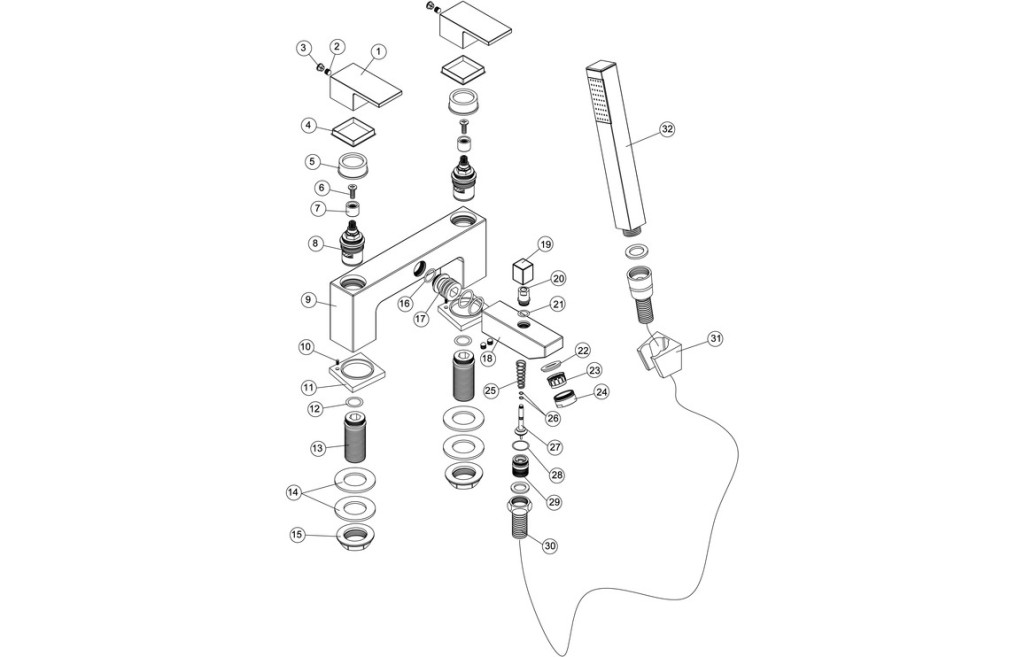 3
2
1
4
5
6
7
8
9
10
11
12
13
14
15
16
17
18
19
20
21
22
23
24
25
26
27
28
29
30
31
32