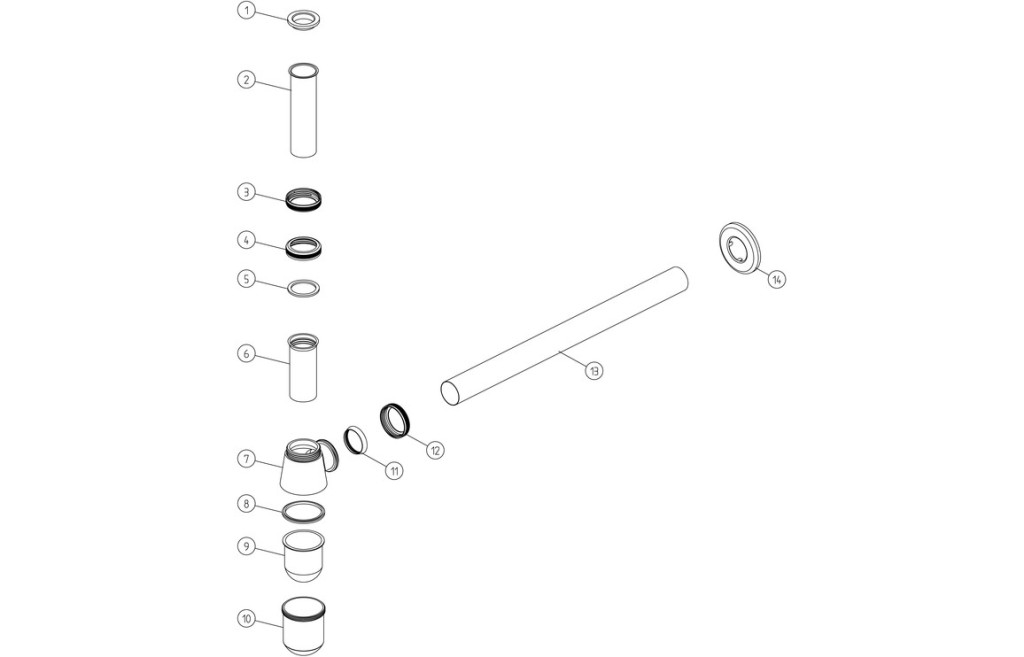 1
2
3
4
5
6
7
8
9
10
11
12
13
14